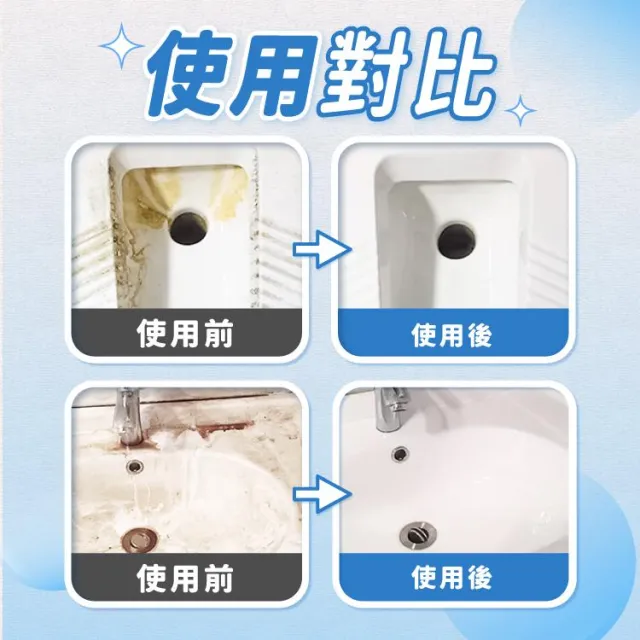 使用對比

使用前

使用後

使用前

使用後