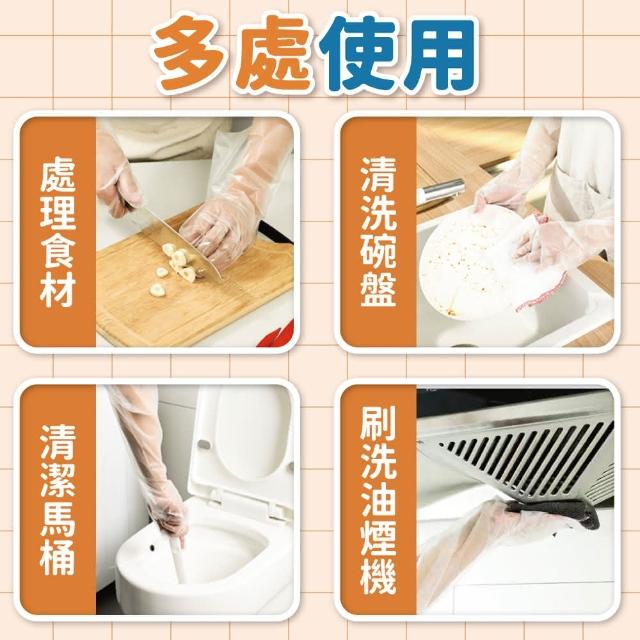 多處使用

處理食材

清洗碗盤

清潔馬桶

刷洗油煙機