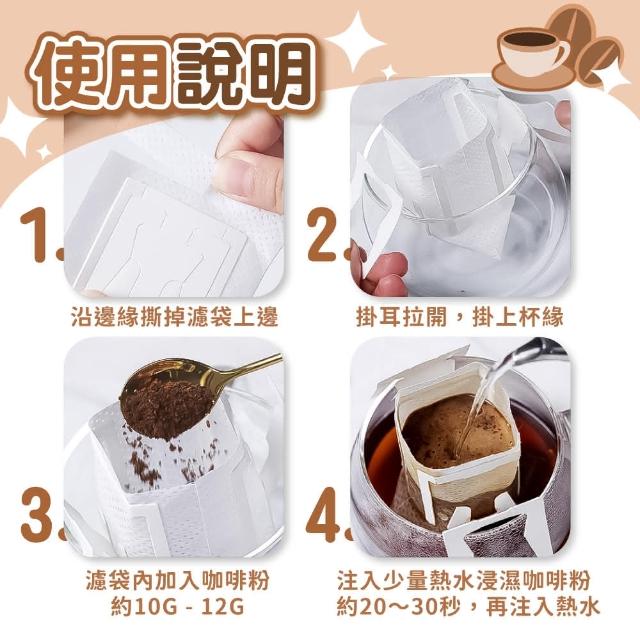 使用說明

1.

沿邊緣撕掉濾袋上邊

2.

掛耳拉開，掛上杯緣

3.

濾袋內加入咖啡粉
約10G - 12G

4.

注入少量熱水浸濕咖啡粉
約20～30秒，再注入熱水