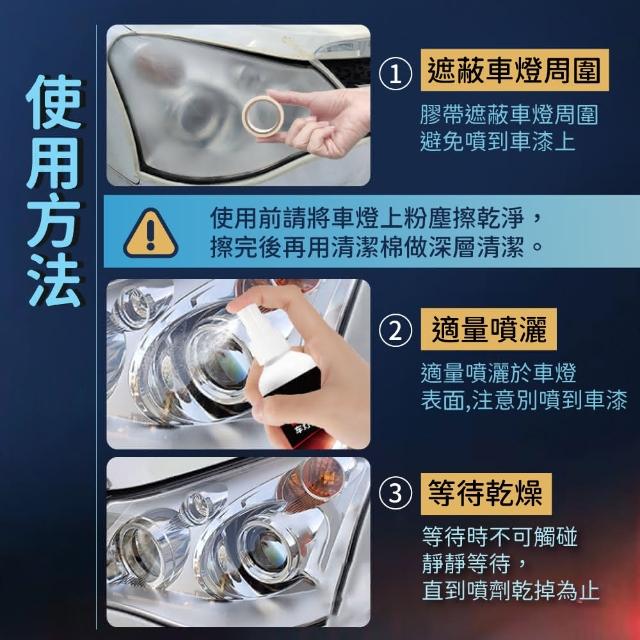 使用方法

① 遮蔽車燈周圍

膠帶遮蔽車燈周圍
避免噴到車漆上

使用前請將車燈上粉塵擦乾淨，
擦完後再用清潔棉做深層清潔。

② 適量噴灑

適量噴灑於車燈
表面,注意別噴到車漆

③ 等待乾燥

等待時不可觸碰
靜靜等待，
直到噴劑乾掉為止