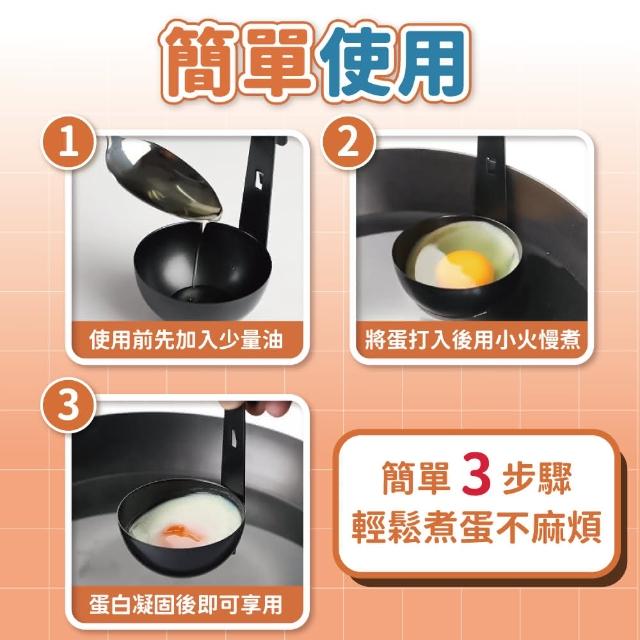 簡單使用

1
使用前先加入少量油

2
將蛋打入後用小火慢煮

3
蛋白凝固後即可享用

簡單 3 步驟
輕鬆煮蛋不麻煩