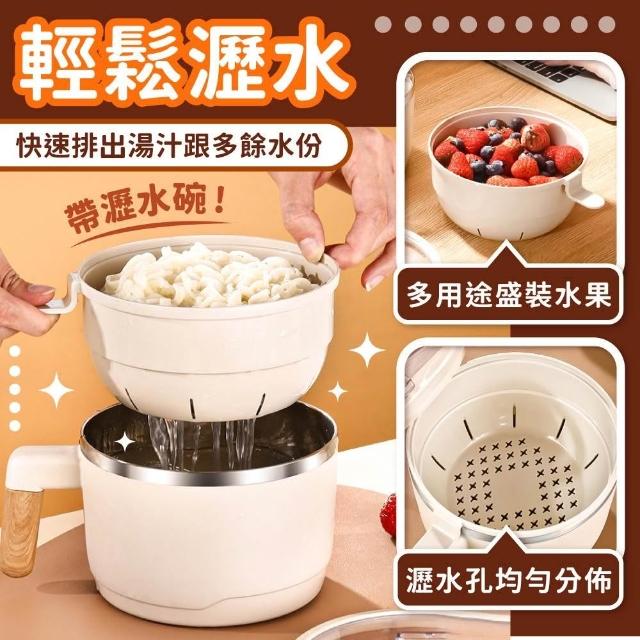 輕鬆瀝水

快速排出湯汁跟多餘水份

帶瀝水碗！

多用途盛裝水果

瀝水孔均勻分佈