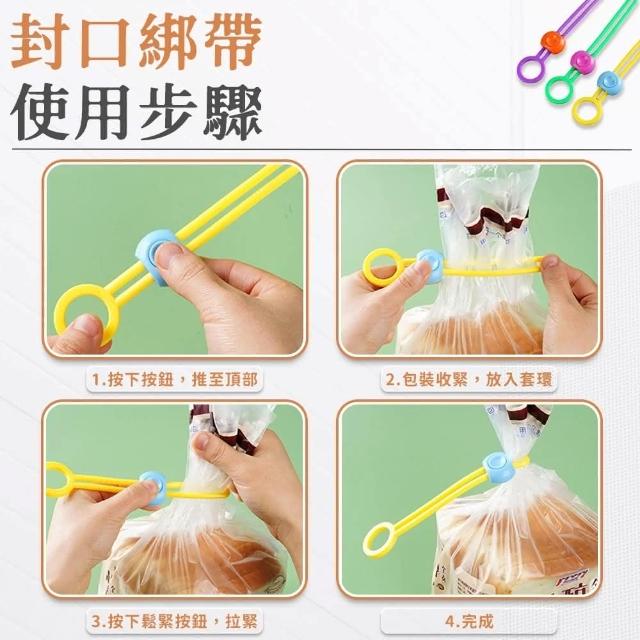 封口綁帶
使用步驟

1.按下按鈕，推至頂部

2.包裝收緊，放入套環

3.按下鬆緊按鈕，拉緊

4.完成