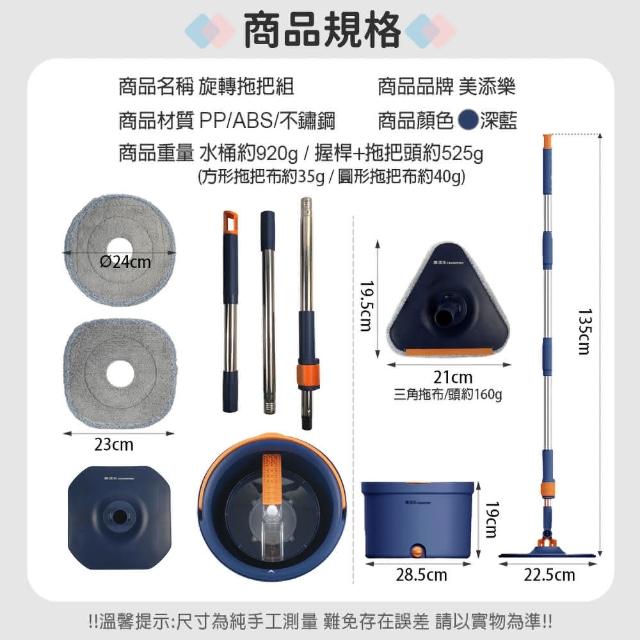 商品規格

商品名稱 旋轉拖把組
商品品牌 美添樂
商品材質 PP/ABS/不鏽鋼
商品顏色 深藍
商品重量 水桶約920g / 握桿+拖把頭約525g
(方形拖把布約35g / 圓形拖把布約40g)

Ø24cm

23cm

19.5cm

21cm
三角拖布/頭約160g

135cm

19cm

28.5cm

22.5cm

!!溫馨提示:尺寸為純手工測量 難免存在誤差 請以實物為準!!