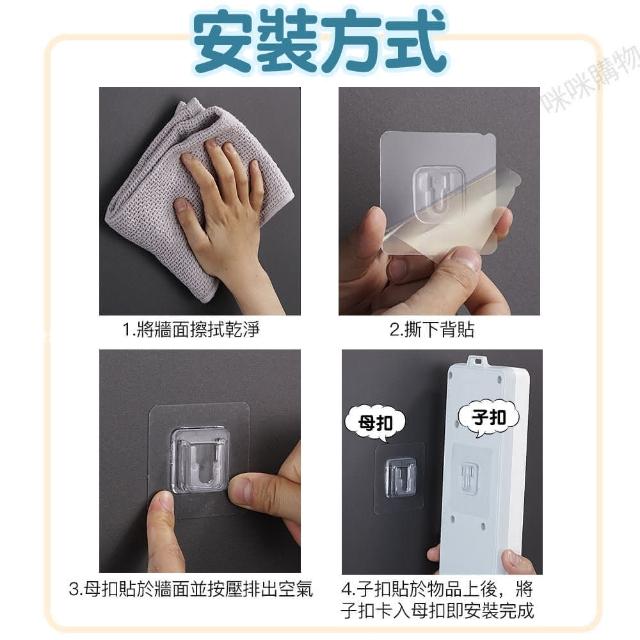 安裝方式

咪咪購物

1.將牆面擦拭乾淨

2.撕下背貼

母扣

子扣

3.母扣貼於牆面並按壓排出空氣

4.子扣貼於物品上後，將子扣卡入母扣即安裝完成