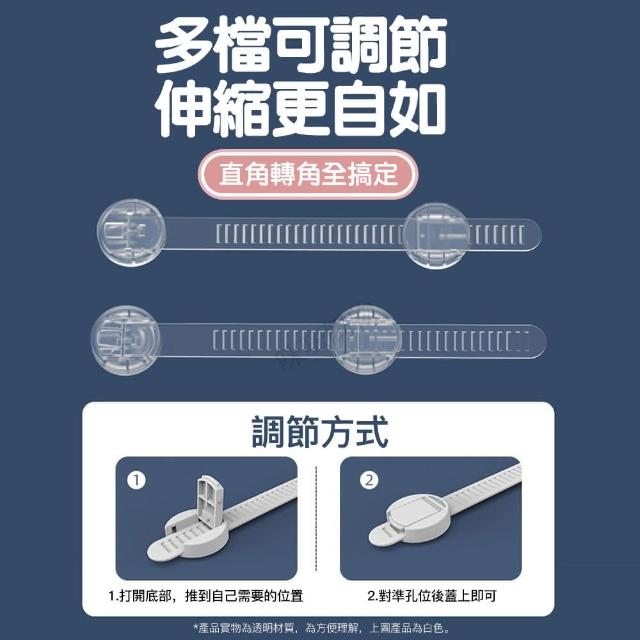 多檔可調節
伸縮更自如

直角轉角全搞定

調節方式

①

②

1.打開底部，推到自己需要的位置

2.對準孔位後蓋上即可

*產品實物為透明材質，為方便理解，上圖產品為白色。