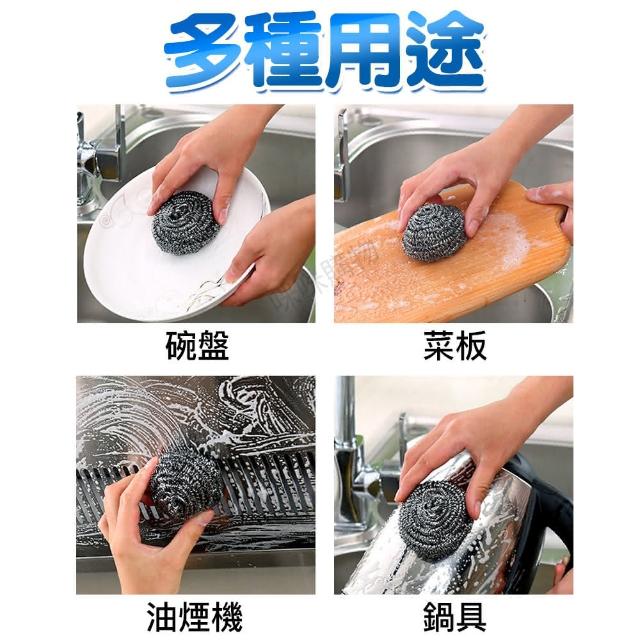 多種用途

碗盤

菜板

油煙機

鍋具