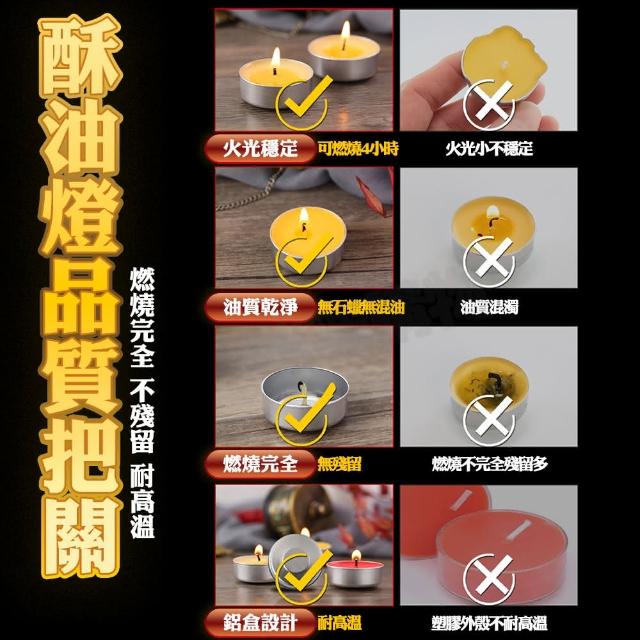 酥油燈品質把關

燃燒完全 不殘留 耐高溫

火光穩定 可燃燒4小時

火光小不穩定

油質乾淨 無石蠟無混油

油質混濁

燃燒完全 無殘留

燃燒不完全殘留多

鋁盒設計 耐高溫

塑膠外殼不耐高溫