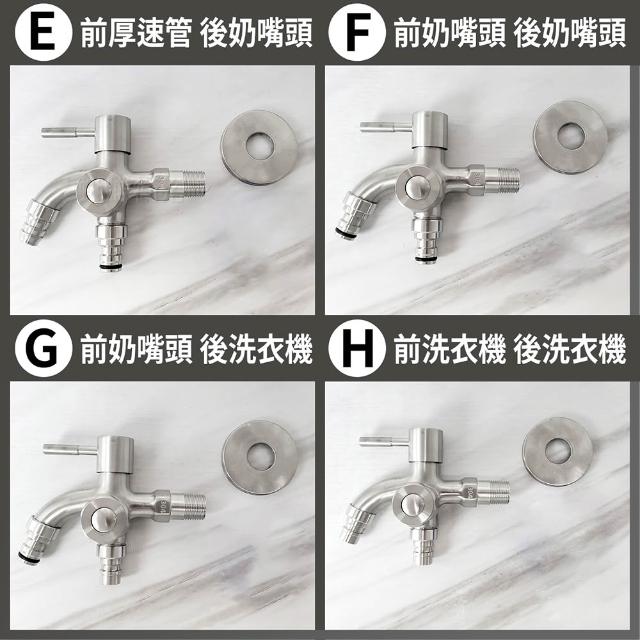 E 前厚速管 後奶嘴頭

F 前奶嘴頭 後奶嘴頭

G 前奶嘴頭 後洗衣機

H 前洗衣機 後洗衣機