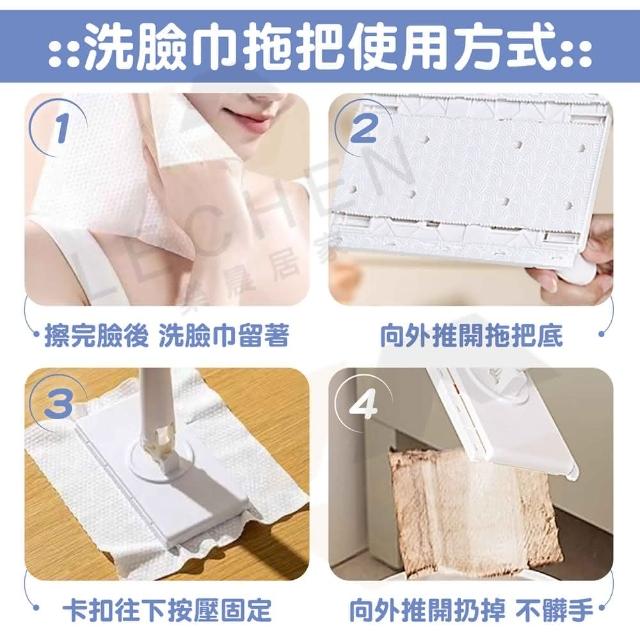 ::洗臉巾拖把使用方式::

1

擦完臉後 洗臉巾留著

2

向外推開拖把底

3

卡扣往下按壓固定

4

向外推開扔掉 不髒手

LECHEN 樂晨居家