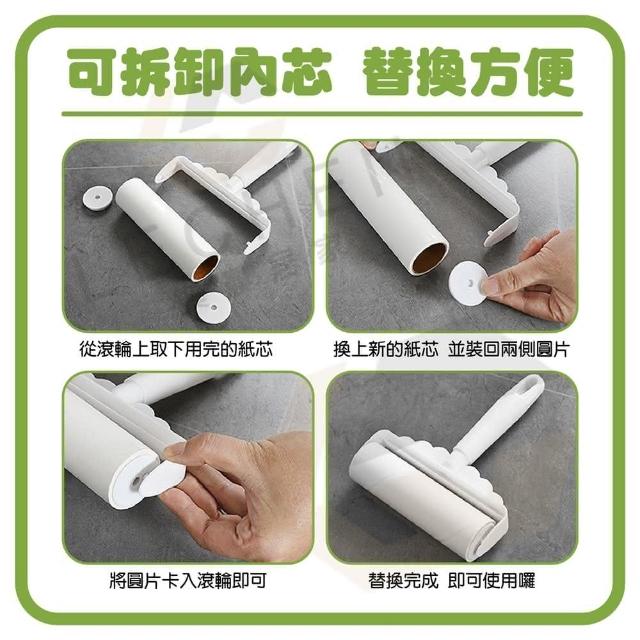 可拆卸內芯 替換方便

從滾輪上取下用完的紙芯

換上新的紙芯 並裝回兩側圓片

將圓片卡入滾輪即可

替換完成 即可使用囉