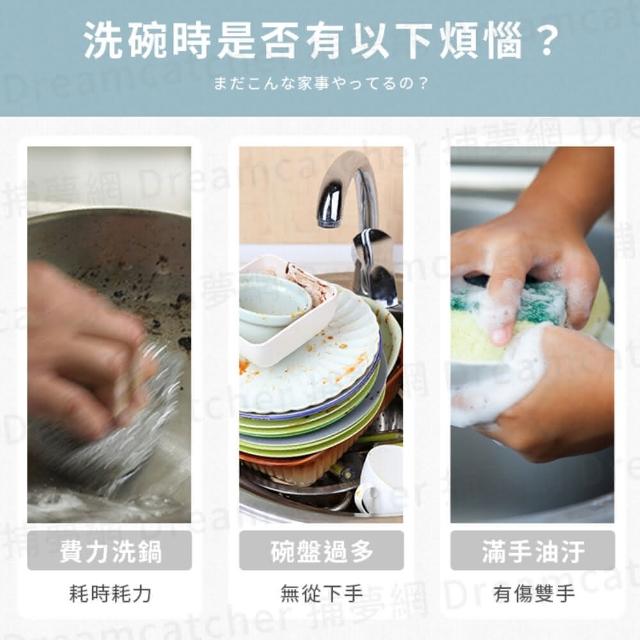 洗碗時是否有以下煩惱？

まだこんな家事やってるの？

費力洗鍋

耗時耗力

碗盤過多

無從下手

滿手油汙

有傷雙手

Dreamcatcher 捕夢網