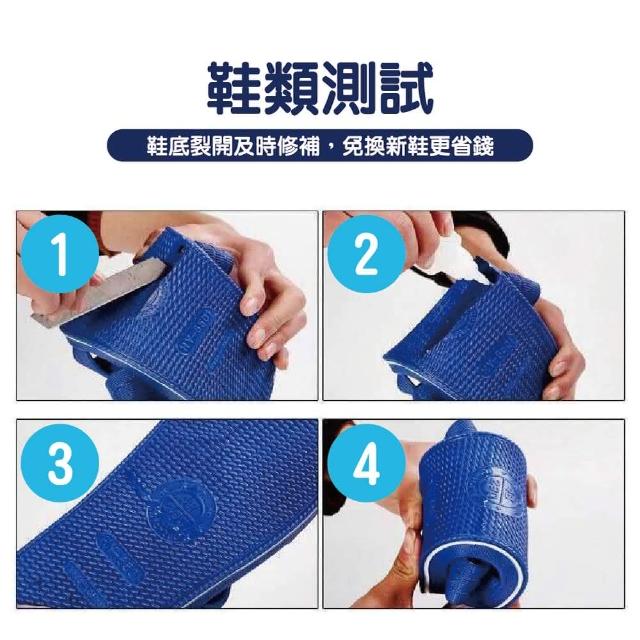 鞋類測試

鞋底裂開及時修補，免換新鞋更省錢

1

2

3

4