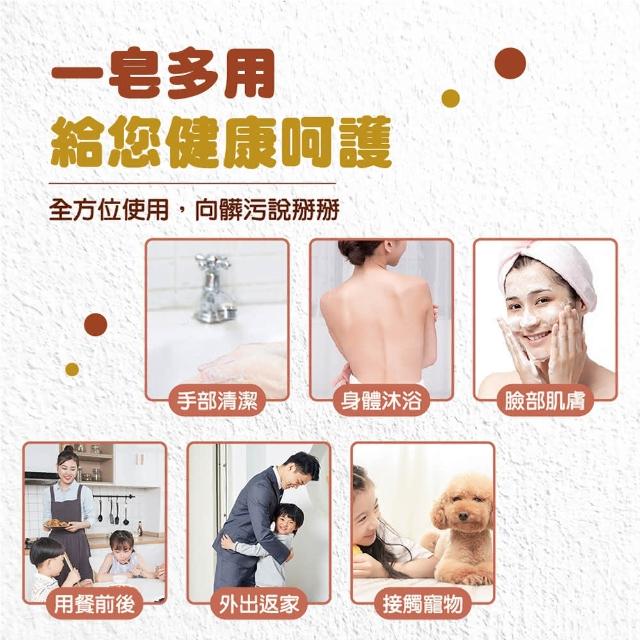 一皂多用
給您健康呵護

全方位使用，向髒污說掰掰

手部清潔

身體沐浴

臉部肌膚

用餐前後

外出返家

接觸寵物