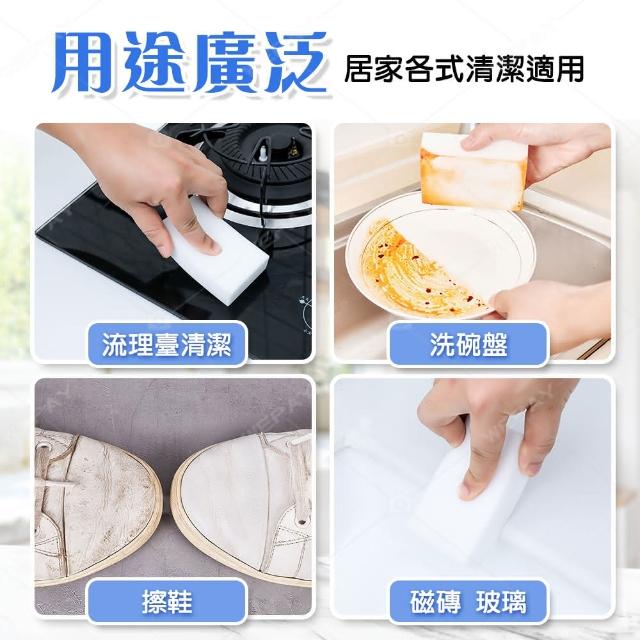 用途廣泛 居家各式清潔適用

流理臺清潔

洗碗盤

擦鞋

磁磚 玻璃