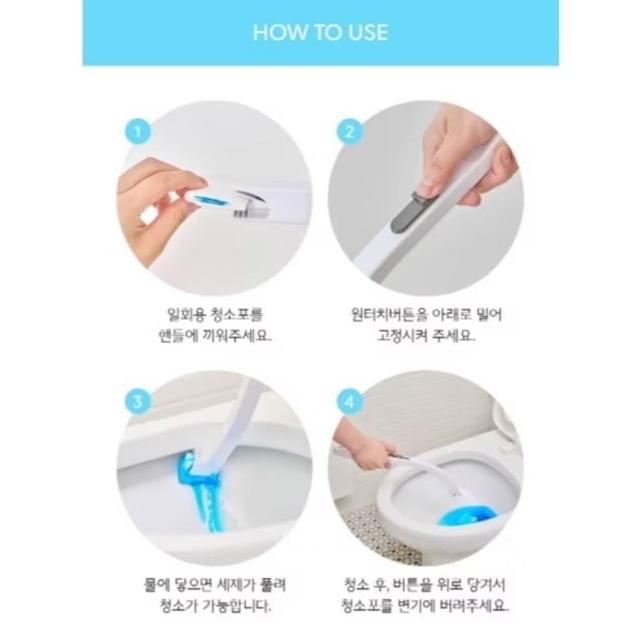 HOW TO USE

1

일회용 청소포를 핸들에 끼워주세요.

2

원터치버튼을 아래로 밀어 고정시켜 주세요.

3

물에 닿으면 세제가 풀려 청소가 가능합니다.

4

청소 후, 버튼을 위로 당겨서 청소포를 변기에 버려주세요.