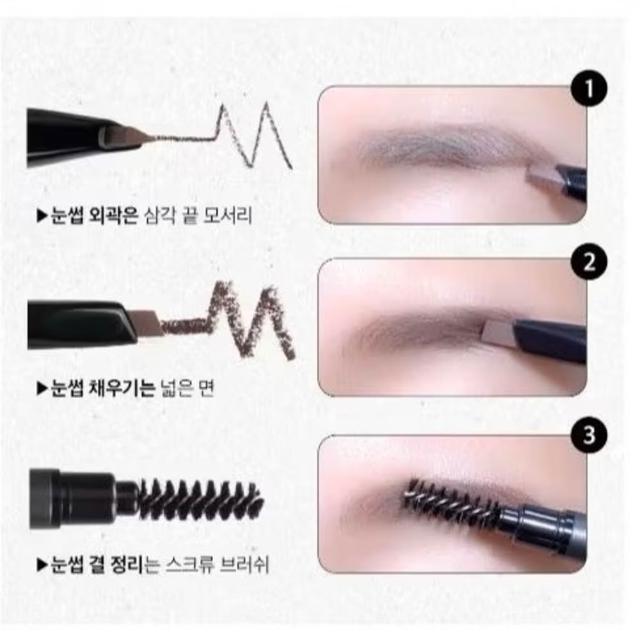 ▶눈썹 외곽은 삼각 끝 모서리

1

▶눈썹 채우기는 넓은 면

2

▶눈썹 결 정리는 스크류 브러쉬

3