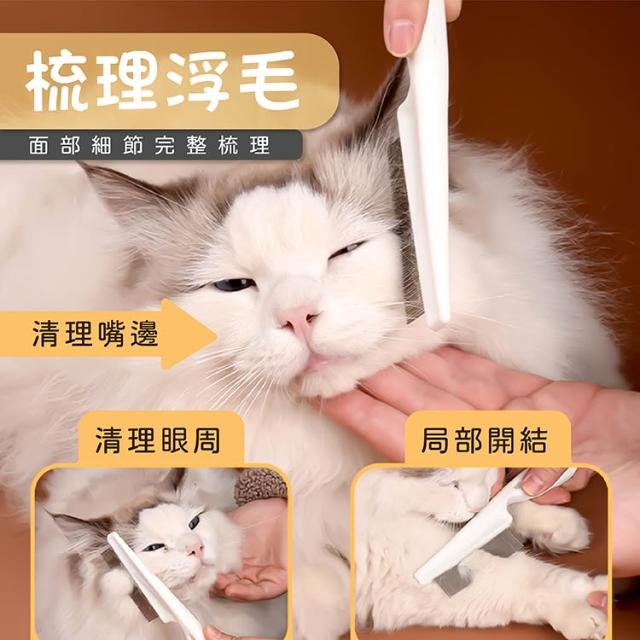 梳理浮毛

面部細節完整梳理

清理嘴邊

清理眼周

局部開結