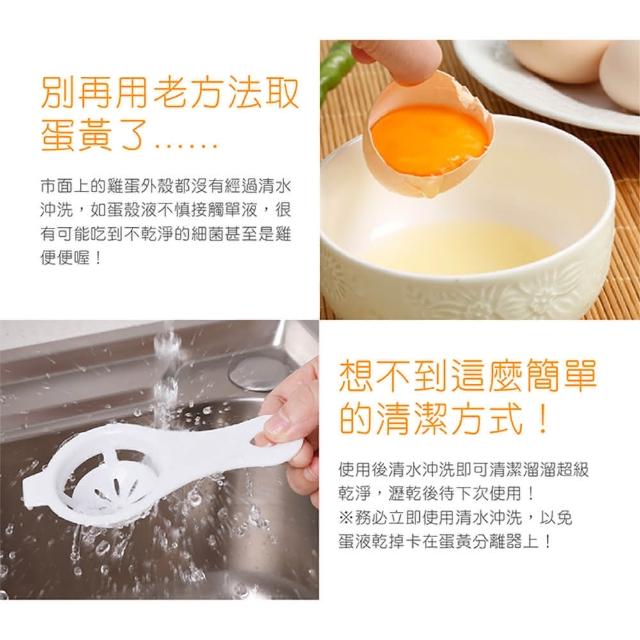 別再用老方法取蛋黃了……

市面上的雞蛋外殼都沒有經過清水沖洗，如蛋殼液不慎接觸單液，很有可能吃到不乾淨的細菌甚至是雞便便喔！

想不到這麼簡單的清潔方式！

使用後清水沖洗即可清潔溜溜超級乾淨，瀝乾後待下次使用！
※務必立即使用清水沖洗，以免蛋液乾掉卡在蛋黃分離器上！