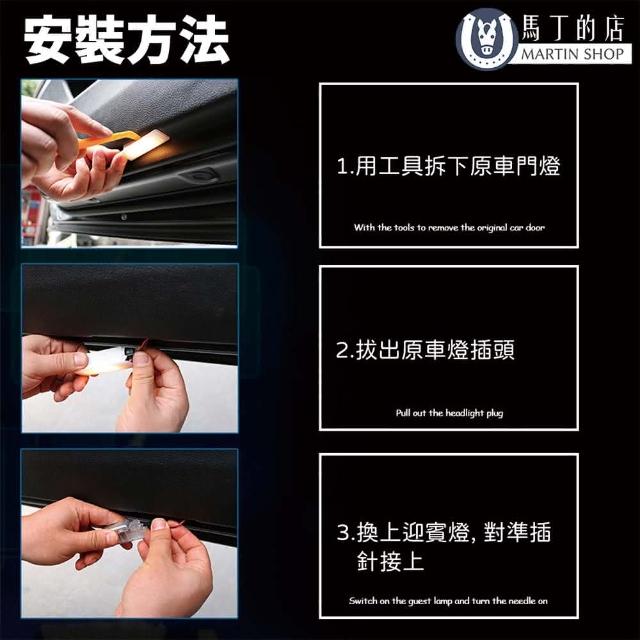 安裝方法

馬丁的店
MARTIN SHOP

1.用工具拆下原車門燈

With the tools to remove the original car door

2.拔出原車燈插頭

Pull out the headlight plug

3.換上迎賓燈, 對準插針接上

Switch on the guest lamp and turn the needle on