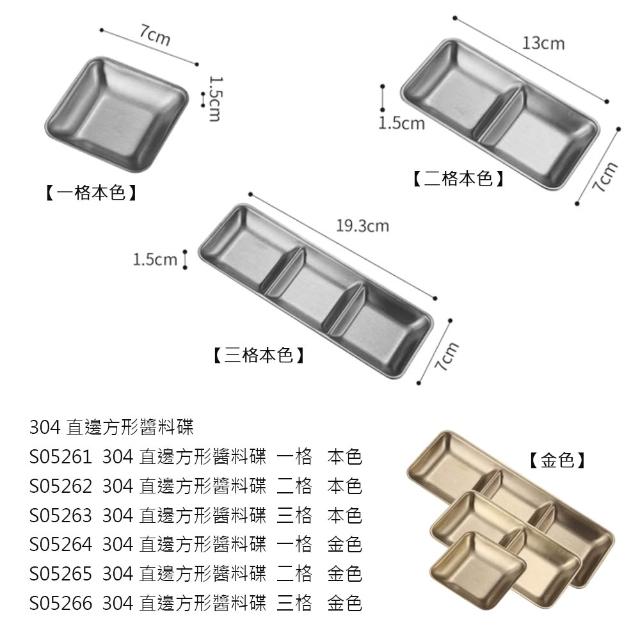 7cm

1.5cm

【一格本色】

13cm

1.5cm

7cm

【二格本色】

19.3cm

1.5cm

7cm

【三格本色】

304 直邊方形醬料碟

S05261 304 直邊方形醬料碟 一格 本色

S05262 304 直邊方形醬料碟 二格 本色

S05263 304 直邊方形醬料碟 三格 本色

S05264 304 直邊方形醬料碟 一格 金色

S05265 304 直邊方形醬料碟 二格 金色

S05266 304 直邊方形醬料碟 三格 金色

【金色】