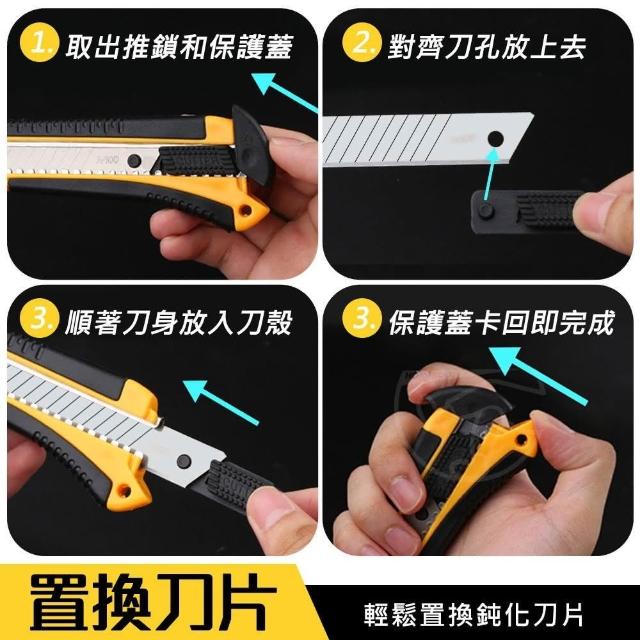 1. 取出推鎖和保護蓋

2. 對齊刀孔放上去

3. 順著刀身放入刀殼

3. 保護蓋卡回即完成

置換刀片

輕鬆置換鈍化刀片