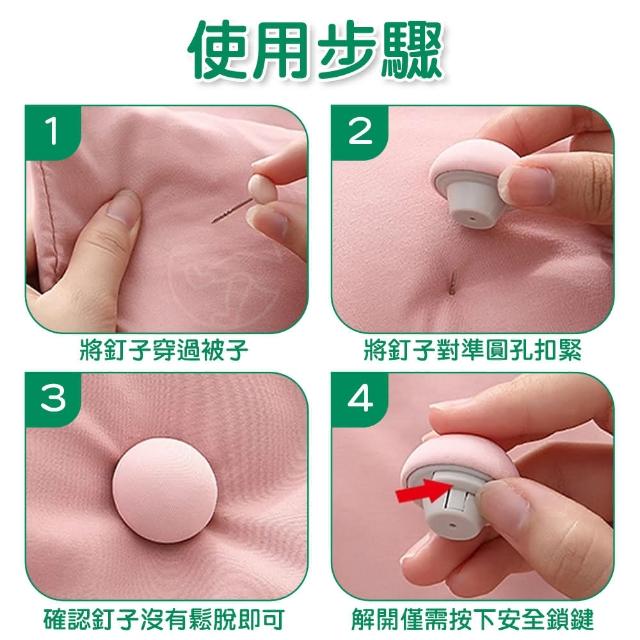 使用步驟

1

將釘子穿過被子

2

將釘子對準圓孔扣緊

3

確認釘子沒有鬆脫即可

4

解開僅需按下安全鎖鍵