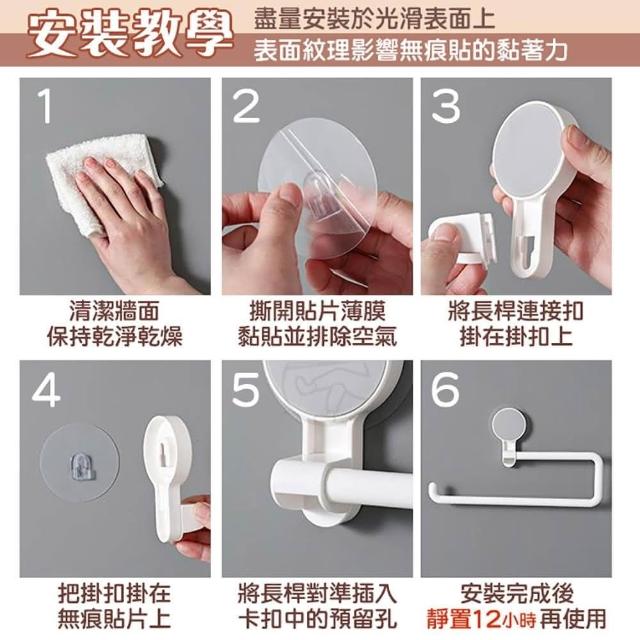 安裝教學

盡量安裝於光滑表面上
表面紋理影響無痕貼的黏著力

1
清潔牆面
保持乾淨乾燥

2
撕開貼片薄膜
黏貼並排除空氣

3
將長桿連接扣
掛在掛扣上

4
把掛扣掛在
無痕貼片上

5
將長桿對準插入
卡扣中的預留孔

6
安裝完成後
靜置12小時再使用