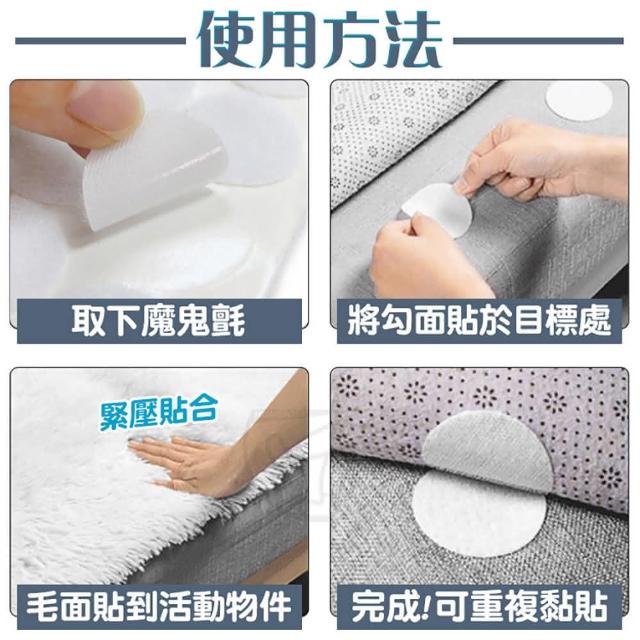 使用方法

取下魔鬼氈

將勾面貼於目標處

緊壓貼合

毛面貼到活動物件

完成!可重複黏貼