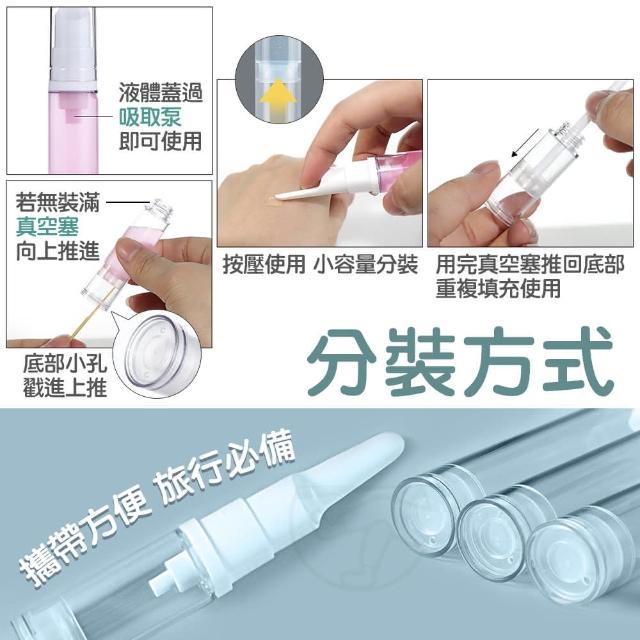 液體蓋過
吸取泵
即可使用

若無裝滿
真空塞
向上推進

底部小孔
戳進上推

按壓使用 小容量分裝

用完真空塞推回底部
重複填充使用

分裝方式

攜帶方便 旅行必備