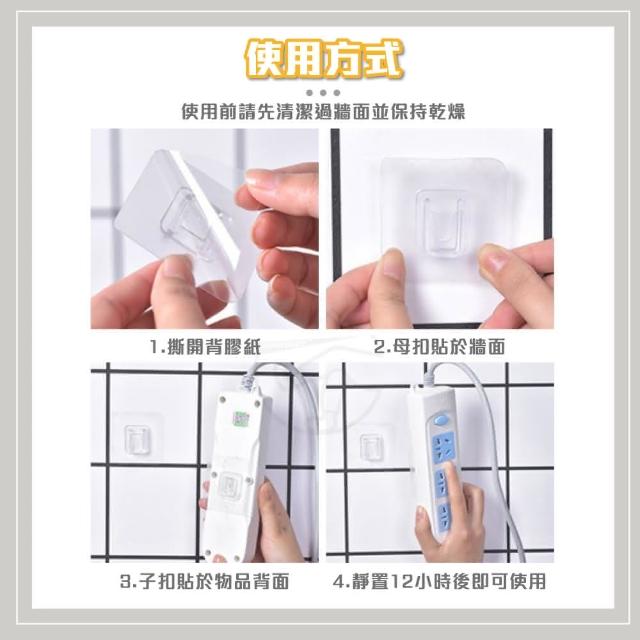 使用方式

使用前請先清潔過牆面並保持乾燥

1.撕開背膠紙

2.母扣貼於牆面

3.子扣貼於物品背面

4.靜置12小時後即可使用