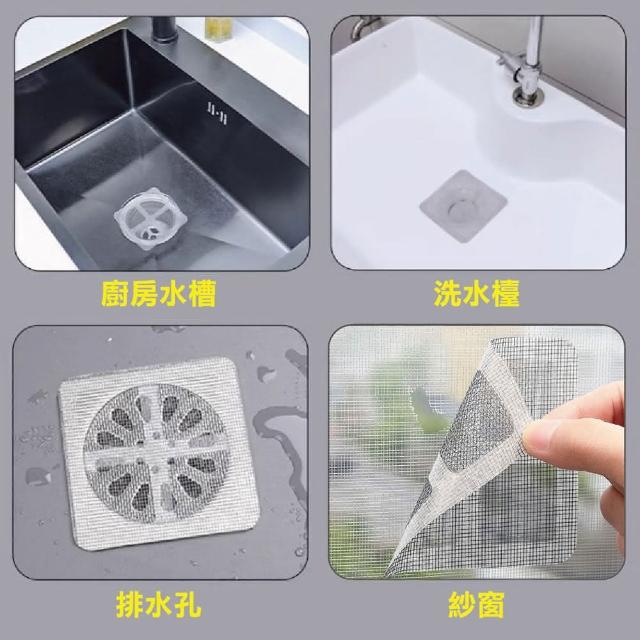 廚房水槽

洗水檯

排水孔

紗窗