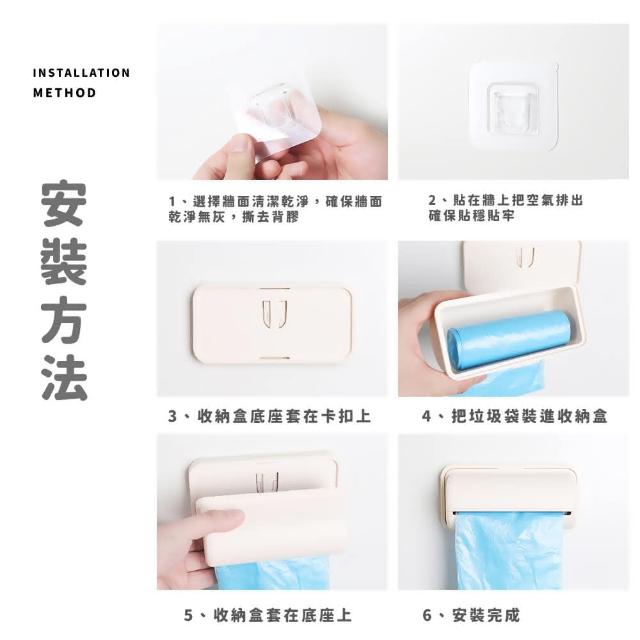 INSTALLATION METHOD

安裝方法

1、選擇牆面清潔乾淨，確保牆面乾淨無灰，撕去背膠

2、貼在牆上把空氣排出確保貼穩貼牢

3、收納盒底座套在卡扣上

4、把垃圾袋裝進收納盒

5、收納盒套在底座上

6、安裝完成