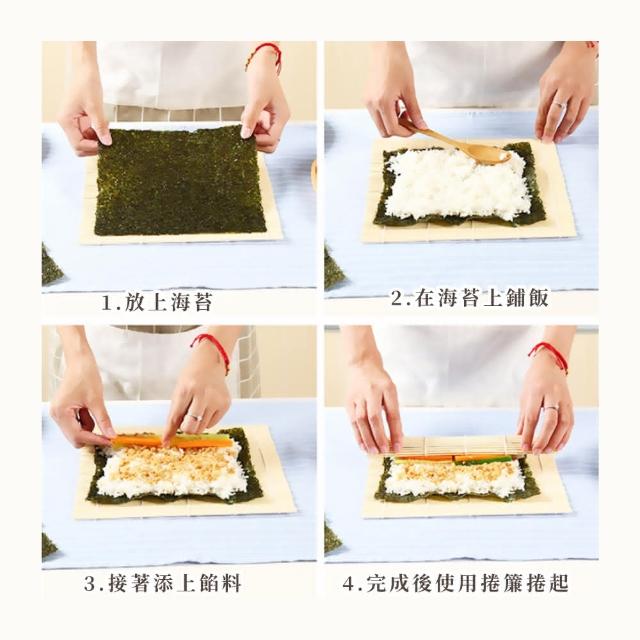 1.放上海苔

2.在海苔上鋪飯

3.接著添上餡料

4.完成後使用捲簾捲起