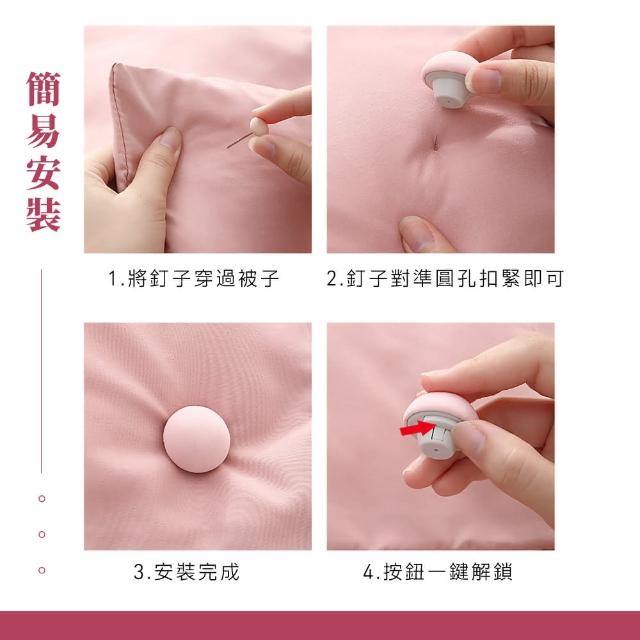 簡易安裝

1.將釘子穿過被子

2.釘子對準圓孔扣緊即可

3.安裝完成

4.按鈕一鍵解鎖