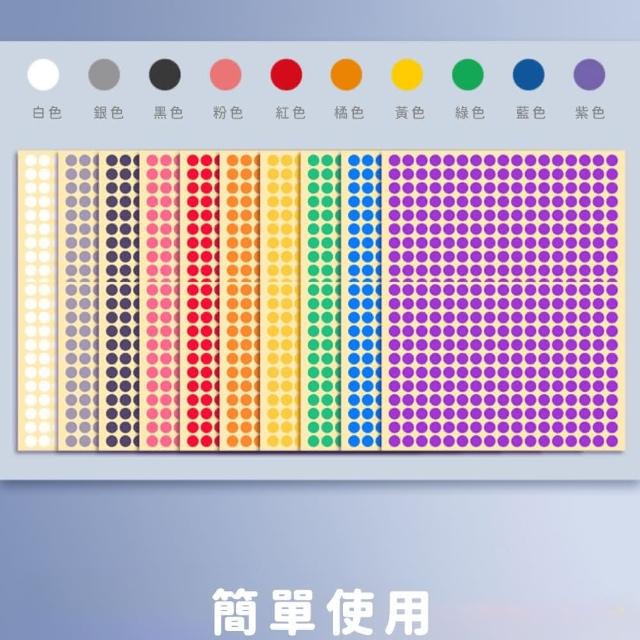 白色 銀色 黑色 粉色 紅色 橘色 黃色 綠色 藍色 紫色

簡單使用