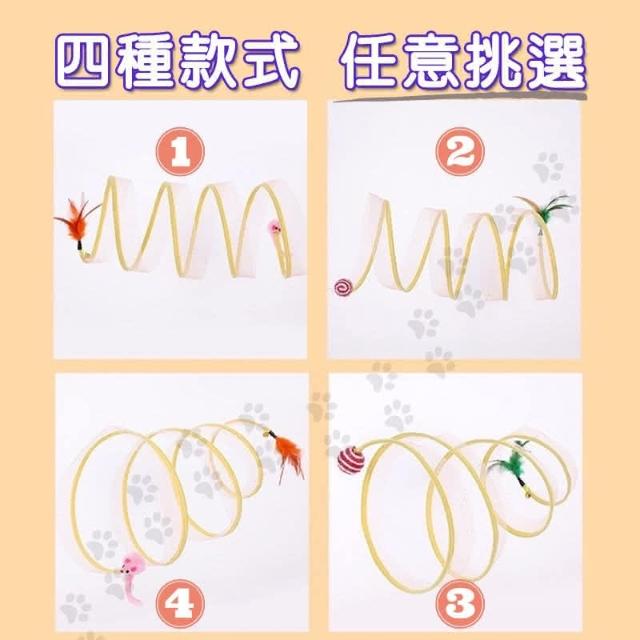 四種款式 任意挑選

1

2

4

3