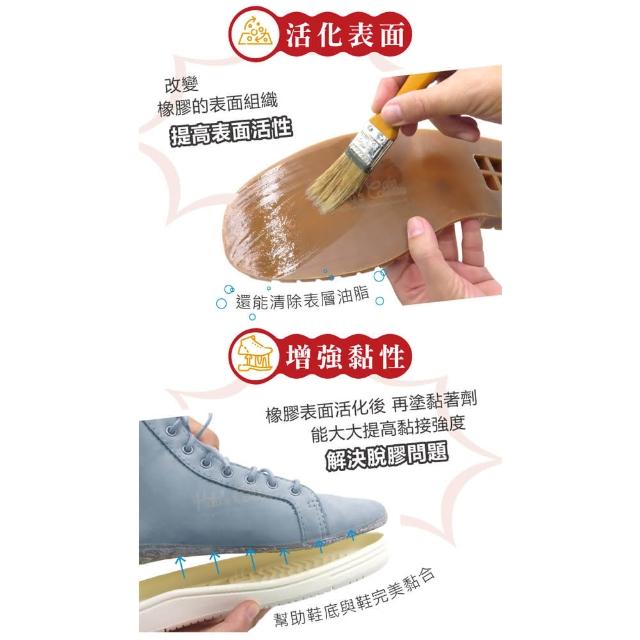 活化表面

改變
橡膠的表面組織
提高表面活性

還能清除表層油脂

增強黏性

橡膠表面活化後 再塗黏著劑
能大大提高黏接強度
解決脫膠問題

幫助鞋底與鞋完美黏合