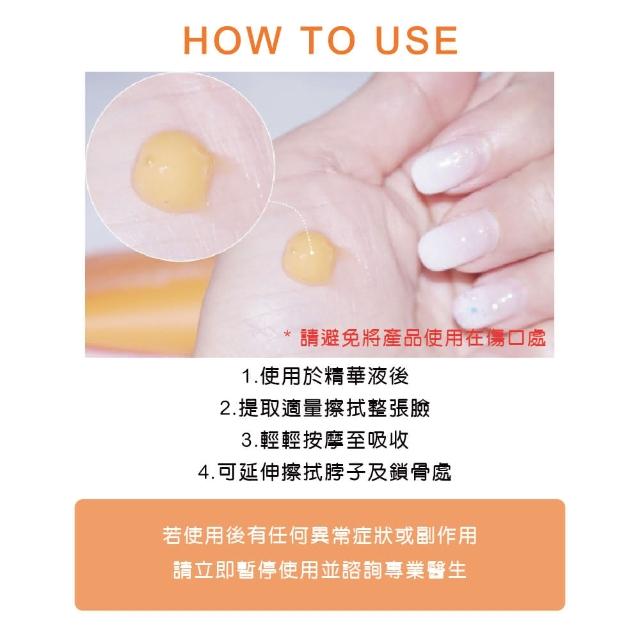 HOW TO USE

* 請避免將產品使用在傷口處

1.使用於精華液後
2.提取適量擦拭整張臉
3.輕輕按摩至吸收
4.可延伸擦拭脖子及鎖骨處

若使用後有任何異常症狀或副作用
請立即暫停使用並諮詢專業醫生