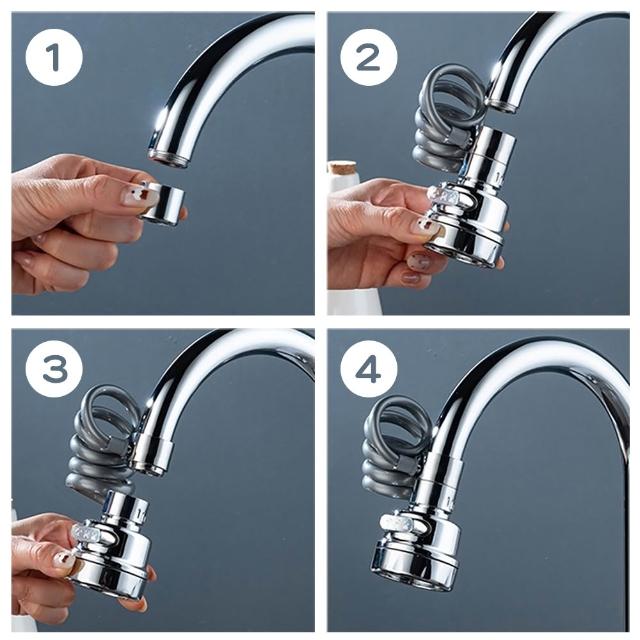 1

2

3

4