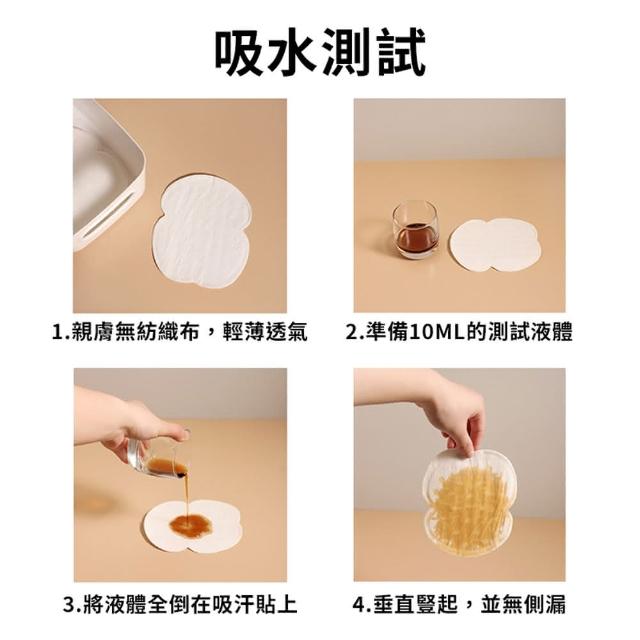 吸水測試

1.親膚無紡織布，輕薄透氣

2.準備10ML的測試液體

3.將液體全倒在吸汗貼上

4.垂直豎起，並無側漏