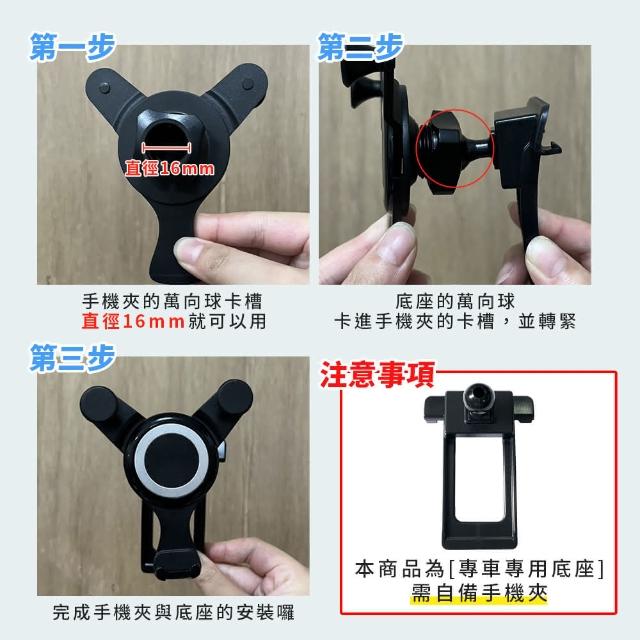 第一步

直徑16mm

手機夾的萬向球卡槽
直徑16mm就可以用

第二步

底座的萬向球
卡進手機夾的卡槽，並轉緊

第三步

完成手機夾與底座的安裝囉

注意事項

本商品為[專車專用底座]
需自備手機夾