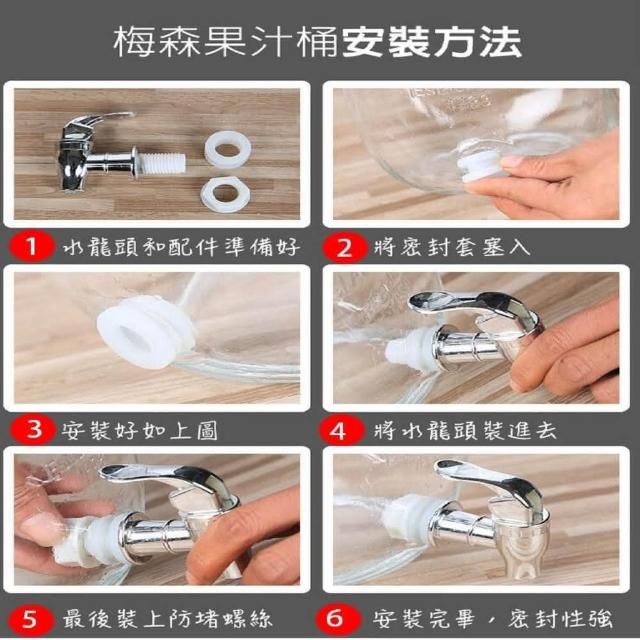 梅森果汁桶安裝方法

1 水龍頭和配件準備好

2 將密封套塞入

3 安裝好如上圖

4 將水龍頭裝進去

5 最後裝上防堵螺絲

6 安裝完畢，密封性強