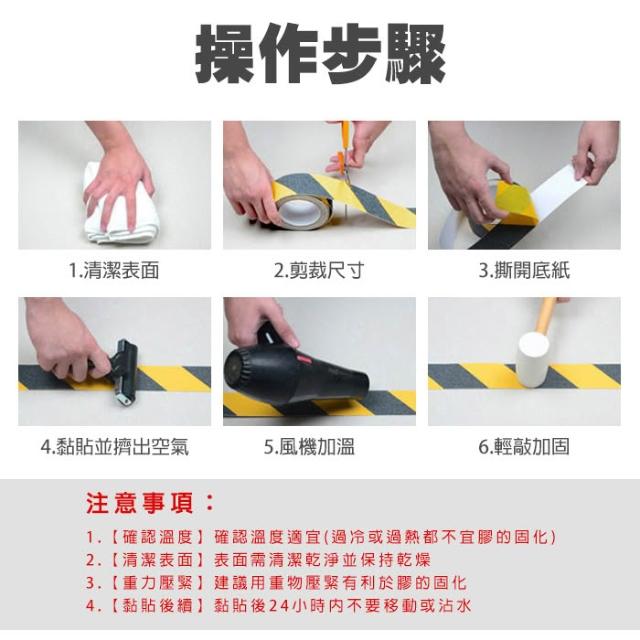 操作步驟

1.清潔表面

2.剪裁尺寸

3.撕開底紙

4.黏貼並擠出空氣

5.風機加溫

6.輕敲加固

注意事項：

1.【確認溫度】確認溫度適宜(過冷或過熱都不宜膠的固化)
2.【清潔表面】表面需清潔乾淨並保持乾燥
3.【重力壓緊】建議用重物壓緊有利於膠的固化
4.【黏貼後續】黏貼後24小時內不要移動或沾水