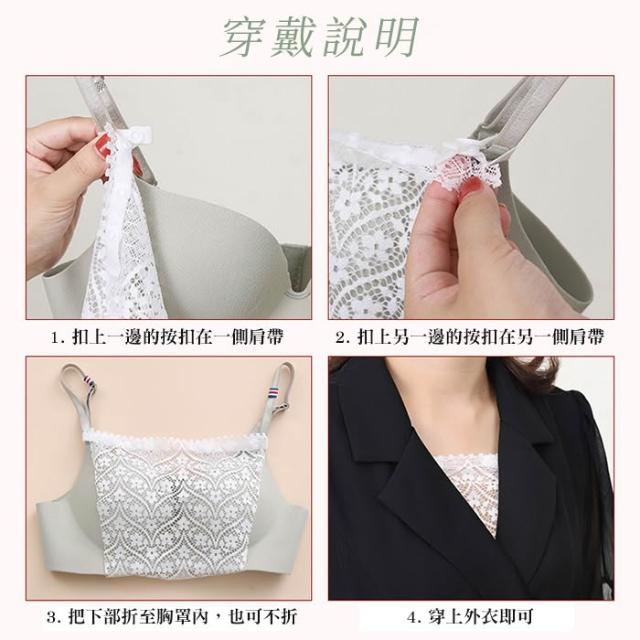 穿戴說明

1. 扣上一邊的按扣在一側肩帶

2. 扣上另一邊的按扣在另一側肩帶

3. 把下部折至胸罩內，也可不折

4. 穿上外衣即可