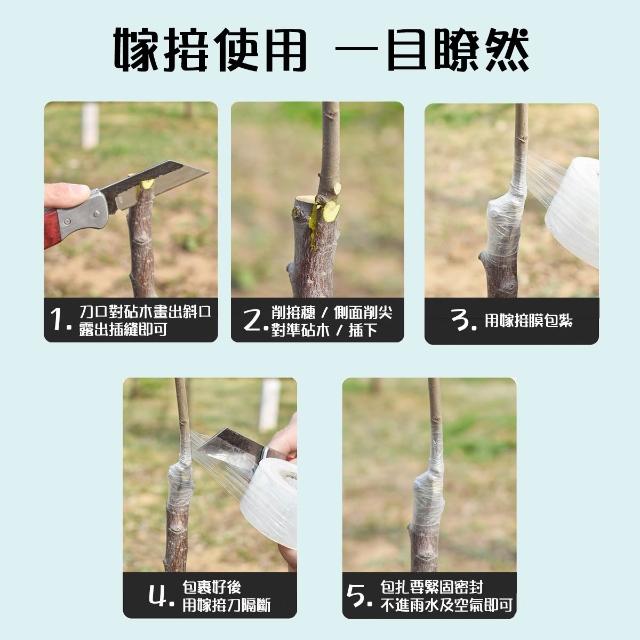 嫁接使用 一目瞭然

1. 刀口對砧木畫出斜口
露出插縫即可

2. 削接穗 / 側面削尖
對準砧木 / 插下

3. 用嫁接膜包紮

4. 包裹好後
用嫁接刀隔斷

5. 包扎要緊固密封
不進雨水及空氣即可