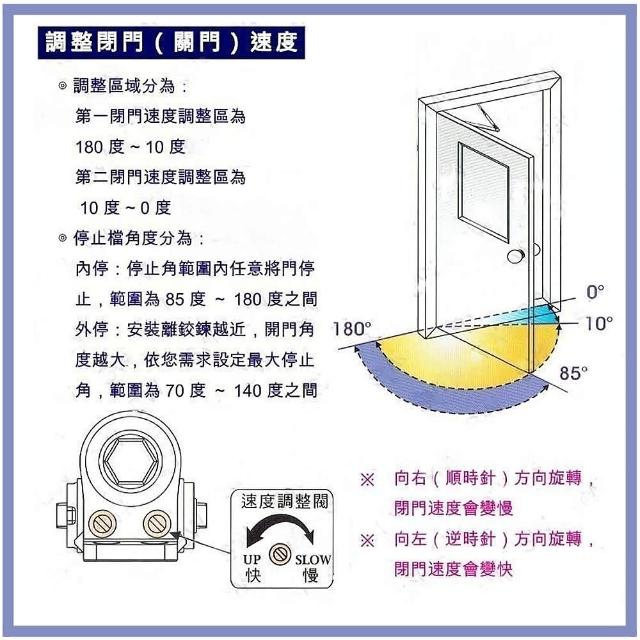 調整閉門（關門）速度

◎ 調整區域分為：
第一閉門速度調整區為
180 度 ~ 10 度
第二閉門速度調整區為
10 度 ~ 0 度

◎ 停止檔角度分為：
內停：停止角範圍內任意將門停止，範圍為 85 度 ~ 180 度之間
外停：安裝離鉸鍊越近，開門角度越大，依您需求設定最大停止角，範圍為 70 度 ~ 140 度之間

0°
10°
180°
85°

速度調整閥
UP
快
SLOW
慢

※ 向右（順時針）方向旋轉，閉門速度會變慢
※ 向左（逆時針）方向旋轉，閉門速度會變快