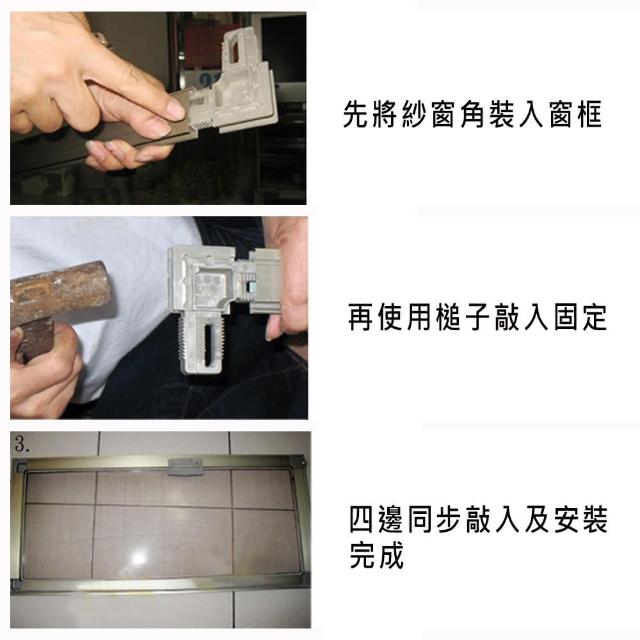 先將紗窗角裝入窗框

再使用槌子敲入固定

3.

四邊同步敲入及安裝完成