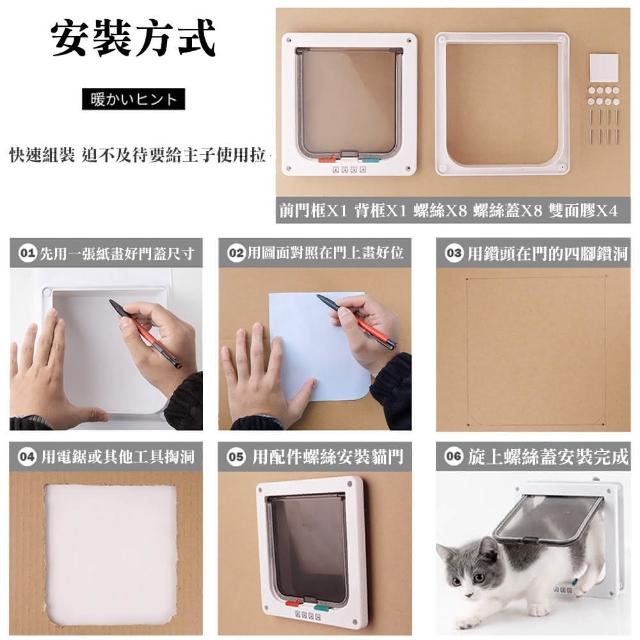 安裝方式

暖かいヒント

快速組裝 迫不及待要給主子使用拉

前門框X1 背框X1 螺絲X8 螺絲蓋X8 雙面膠X4

01 先用一張紙畫好門蓋尺寸

02 用圖面對照在門上畫好位

03 用鑽頭在門的四腳鑽洞

04 用電鋸或其他工具掏洞

05 用配件螺絲安裝貓門

06 旋上螺絲蓋安裝完成