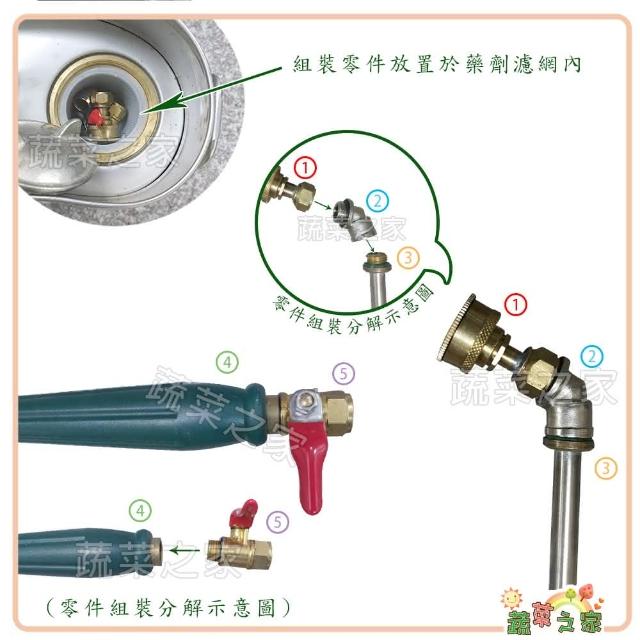 組裝零件放置於藥劑濾網內

蔬菜之家

①
②
蔬菜之家
③
零件組裝分解示意圖

①
②
蔬菜之家
③

④
⑤
蔬菜之家

④
⑤
蔬菜之家

（零件組裝分解示意圖）

蔬菜之家